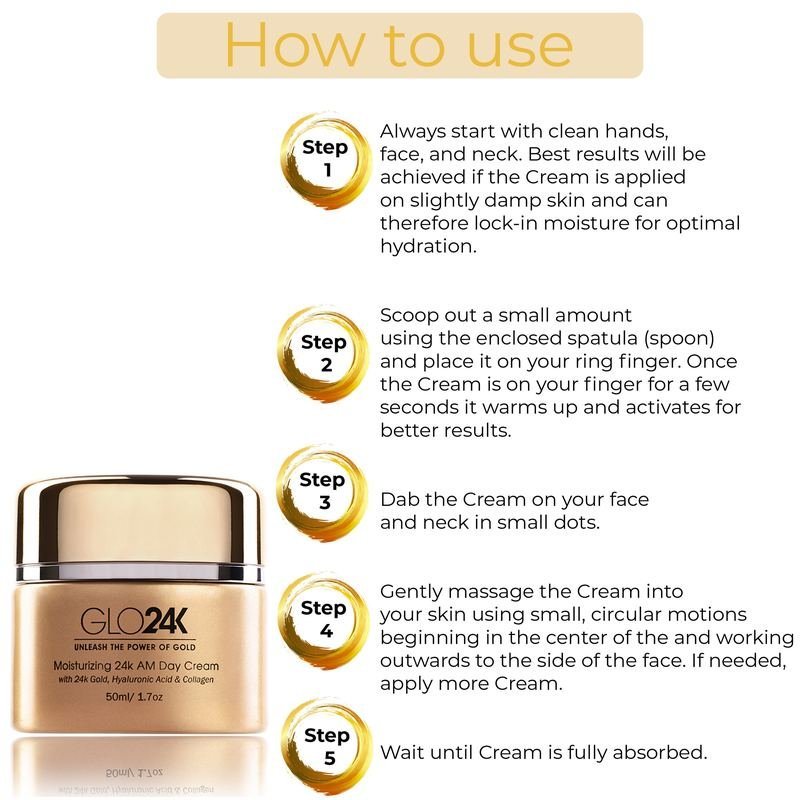 How to use

Step 1

Always start with clean hands, face, and neck. Best results will be achieved if the Cream is applied on slightly damp skin and can therefore lock-in moisture for optimal hydration.

Step 2

Scoop out a small amount using the enclosed spatula (spoon) and place it on your ring finger. Once the Cream is on your finger for a few seconds it warms up and activates for better results.

Step 3

Dab the Cream on your face and neck in small dots.

Step 4

Gently massage the Cream into your skin using small, circular motions beginning in the center of the and working outwards to the side of the face. If needed, apply more Cream.

Step 5

Wait until Cream is fully absorbed.

GLO24K
UNLEASH THE POWER OF GOLD
Moisturizing 24k AM Day Cream
with 24k Gold, Hyaluronic Acid & Collagen
50ml/ 1.7oz