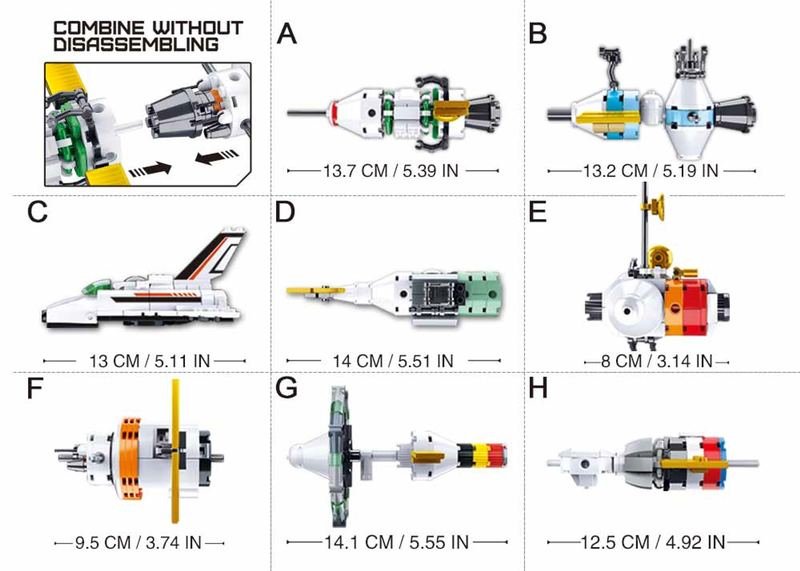 COMBINE WITHOUT DISASSEMBLING

A

13.7 CM / 5.39 IN

B

13.2 CM / 5.19 IN

C

13 CM / 5.11 IN

D

14 CM / 5.51 IN

E

8 CM / 3.14 IN

F

9.5 CM / 3.74 IN

G

14.1 CM / 5.55 IN

H

12.5 CM / 4.92 IN